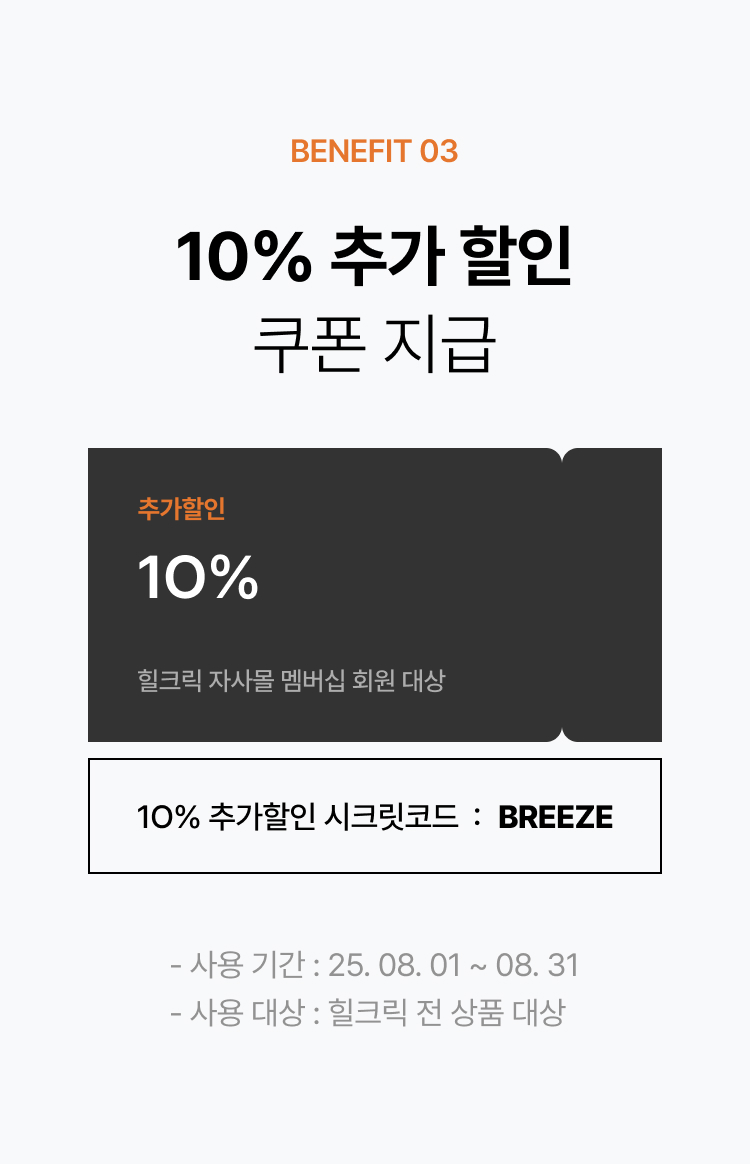 BENEFIT 03

10% 추가 할인
쿠폰 지급

추가할인

10%

힐크릭 자사몰 멤버십 회원 대상

10% 추가할인 시크릿코드 : BREEZE

- 사용 기간 : 25. 08. 01 ~ 08. 31
- 사용 대상 : 힐크릭 전 상품 대상