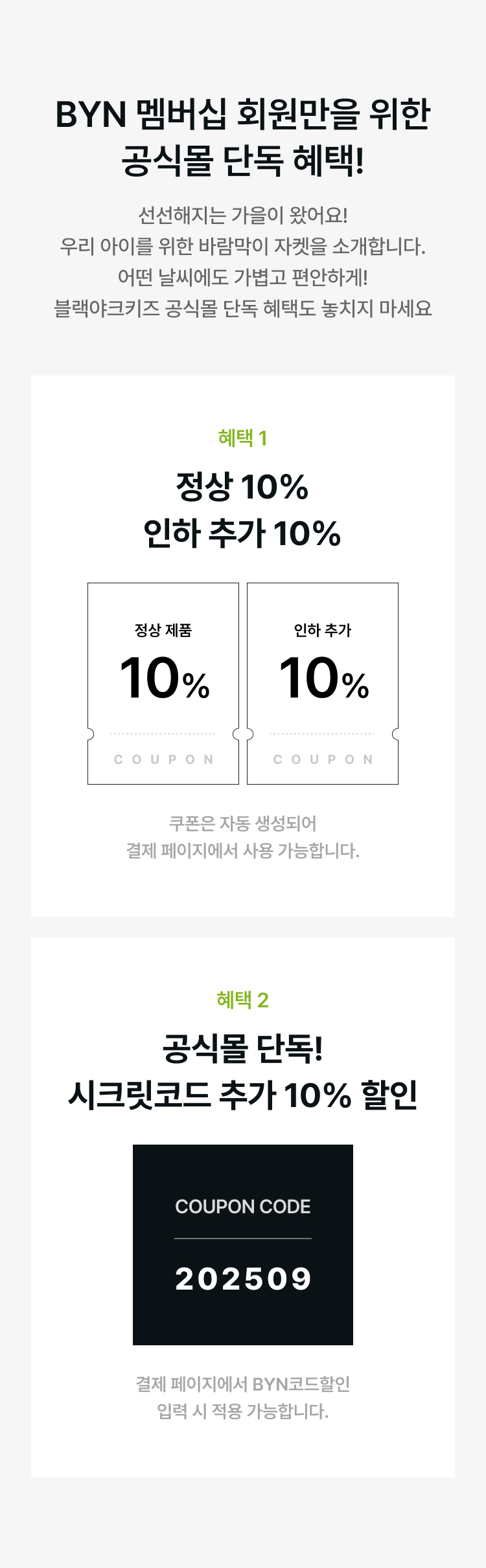 BYN 멤버십 회원만을 위한
공식몰 단독 혜택!

선선해지는 가을이 왔어요!
우리 아이를 위한 바람막이 자켓을 소개합니다.
어떤 날씨에도 가볍고 편안하게!
블랙야크키즈 공식몰 단독 혜택도 놓치지 마세요

혜택 1

정상 10%
인하 추가 10%

정상 제품
10%
COUPON

인하 추가
10%
COUPON

쿠폰은 자동 생성되어
결제 페이지에서 사용 가능합니다.

혜택 2

공식몰 단독!
시크릿코드 추가 10% 할인

COUPON CODE
202509

결제 페이지에서 BYN코드할인
입력 시 적용 가능합니다.